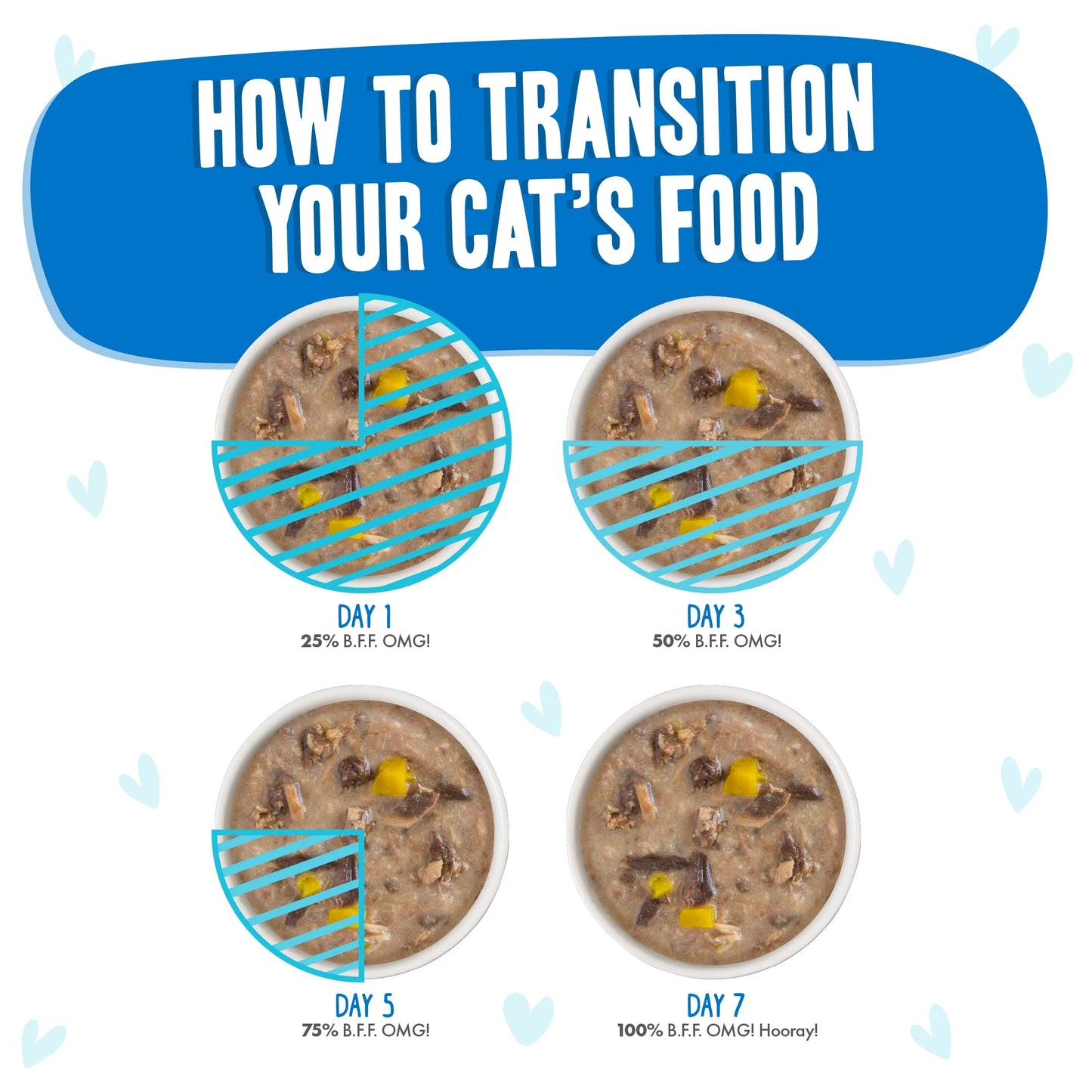 HOW TO TRANSITION YOUR CAT'S FOOD

DAY 1
25% B.F.F. OMG!

DAY 3
50% B.F.F. OMG!

DAY 5
75% B.F.F. OMG!

DAY 7
100% B.F.F. OMG! Hooray!