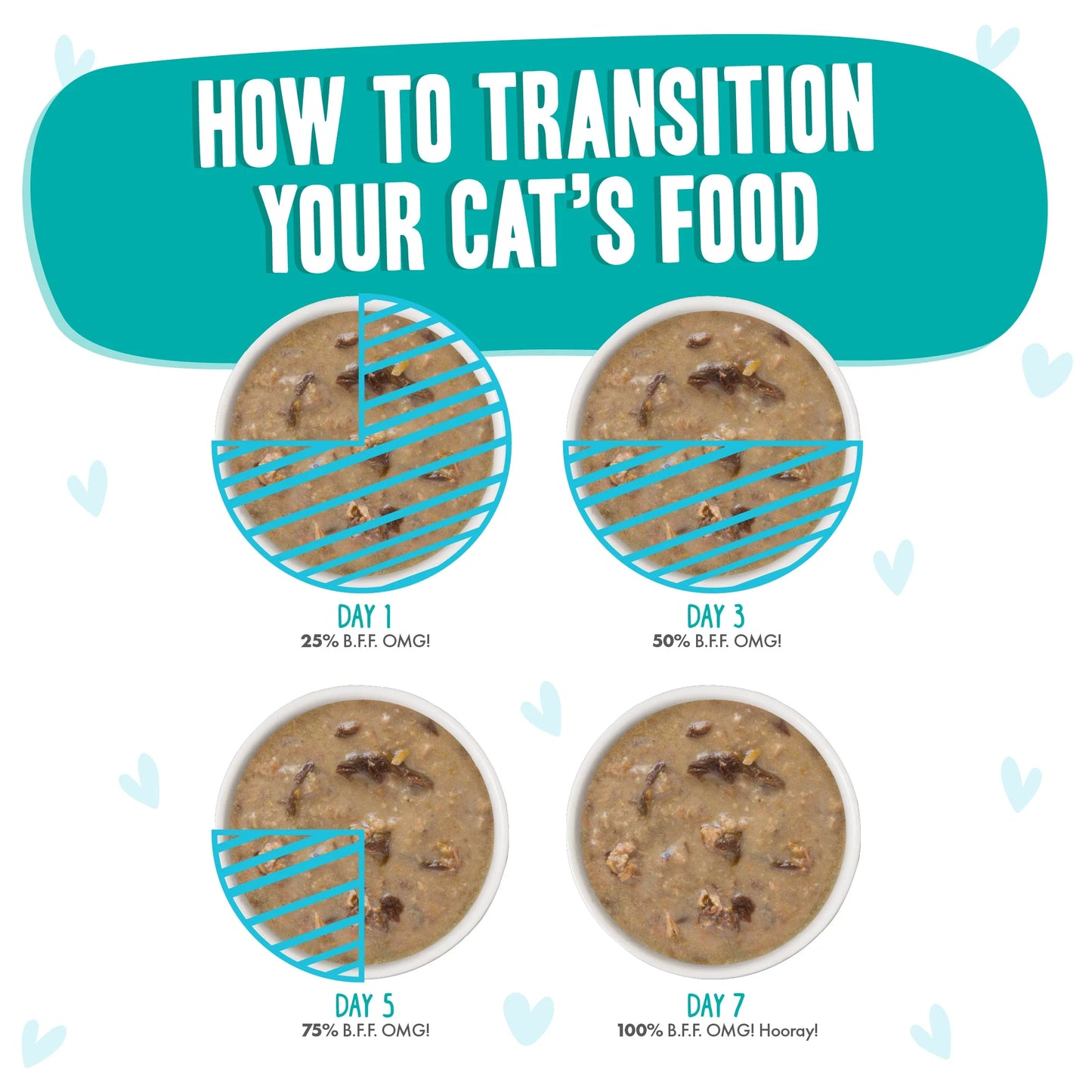 HOW TO TRANSITION YOUR CAT'S FOOD

DAY 1
25% B.F.F. OMG!

DAY 3
50% B.F.F. OMG!

DAY 5
75% B.F.F. OMG!

DAY 7
100% B.F.F. OMG! Hooray!