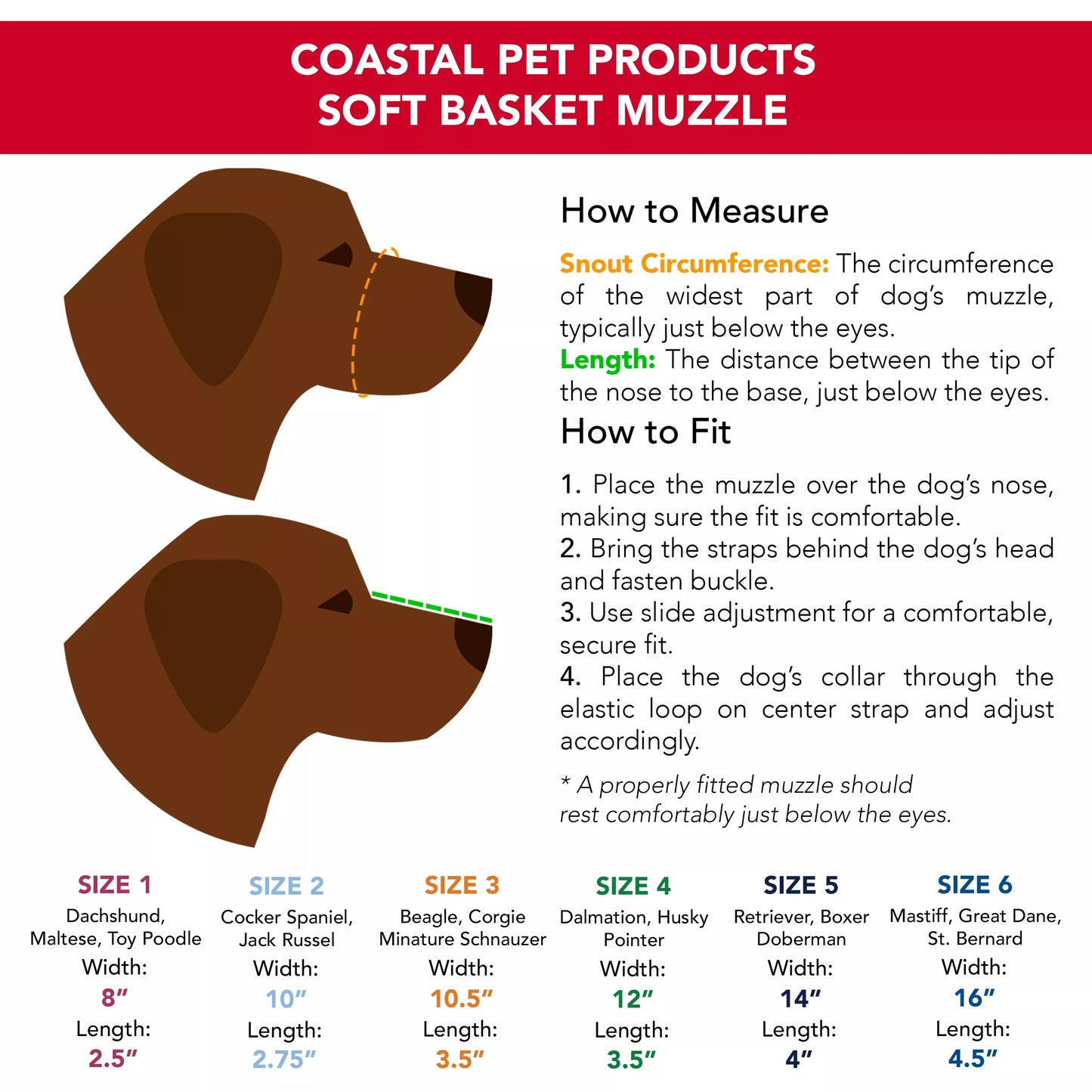 COASTAL PET PRODUCTS
SOFT BASKET MUZZLE

How to Measure

Snout Circumference: The circumference of the widest part of dog's muzzle, typically just below the eyes.
Length: The distance between the tip of the nose to the base, just below the eyes.

How to Fit

1. Place the muzzle over the dog's nose, making sure the fit is comfortable.
2. Bring the straps behind the dog's head and fasten buckle.
3. Use slide adjustment for a comfortable, secure fit.
4. Place the dog's collar through the elastic loop on center strap and adjust accordingly.

* A properly fitted muzzle should rest comfortably just below the eyes.

SIZE 1
Dachshund, Maltese, Toy Poodle
Width:
8"
Length:
2.5"

SIZE 2
Cocker Spaniel, Jack Russel
Width:
10"
Length:
2.75"

SIZE 3
Beagle, Corgie Minature Schnauzer
Width:
10.5"
Length:
3.5"

SIZE 4
Dalmation, Husky Pointer
Width:
12"
Length:
3.5"

SIZE 5
Retriever, Boxer Doberman
Width:
14"
Length:
4"

SIZE 6
Mastiff, Great Dane, St. Bernard
Width:
16"
Length:
4.5"