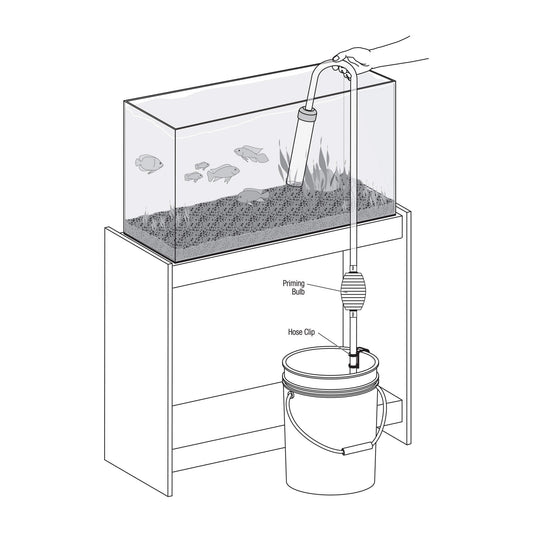 Priming Bulb

Hose Clip